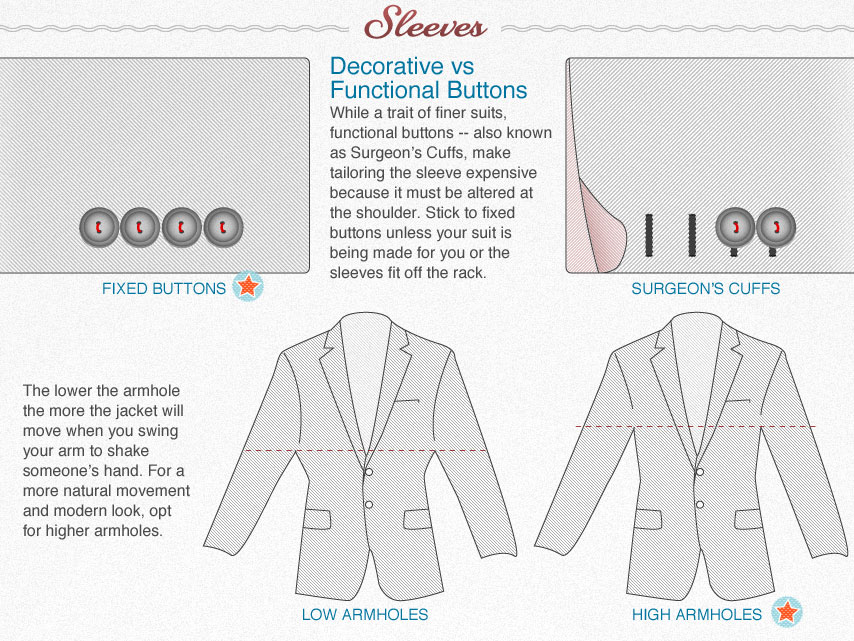 Sleeves

Decorative vs Functional Buttons

While a trait of finer suits, functional buttons -- also known as Surgeon's Cuffs, make tailoring the sleeve expensive because it must be altered at the shoulder. Stick to fixed buttons unless your suit is being made for you or the sleeves fit off the rack.

FIXED BUTTONS

SURGEON'S CUFFS

The lower the armhole the more the jacket will move when you swing your arm to shake someone's hand. For a more natural movement and modern look, opt for higher armholes.

LOW ARMHOLES

HIGH ARMHOLES